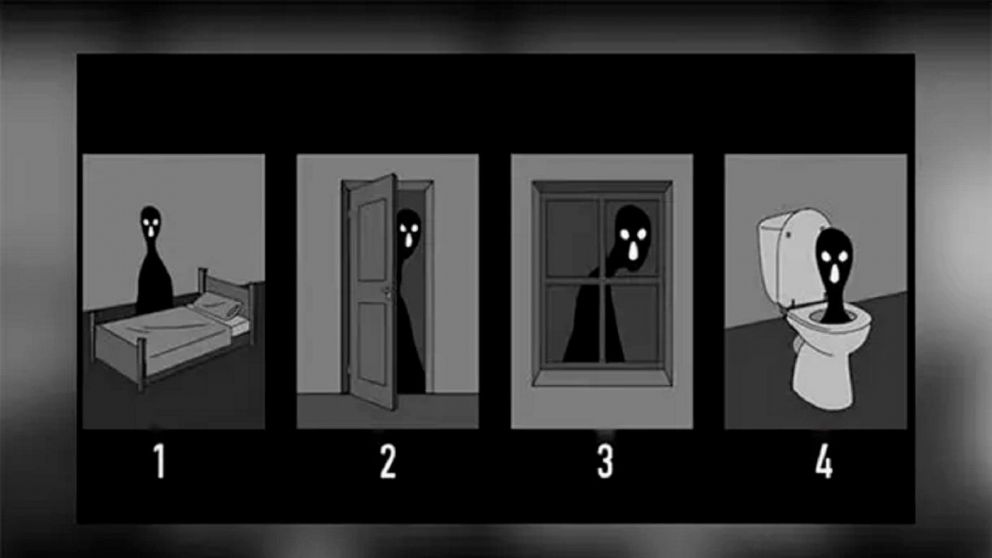 1

2

3

4